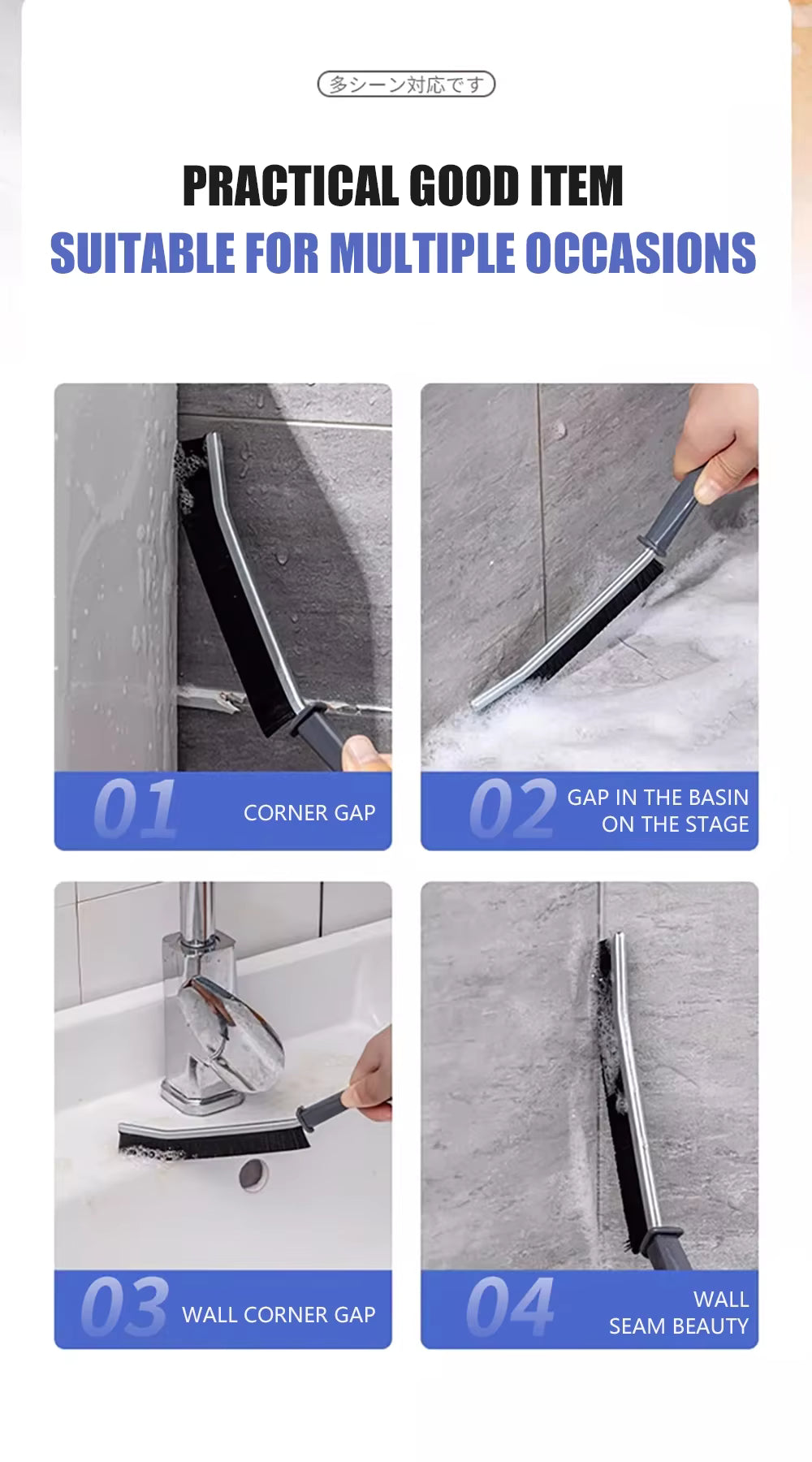 多シーン対応です

PRACTICAL GOOD ITEM
SUITABLE FOR MULTIPLE OCCASIONS

01 CORNER GAP

02 GAP IN THE BASIN ON THE STAGE

03 WALL CORNER GAP

04 WALL SEAM BEAUTY